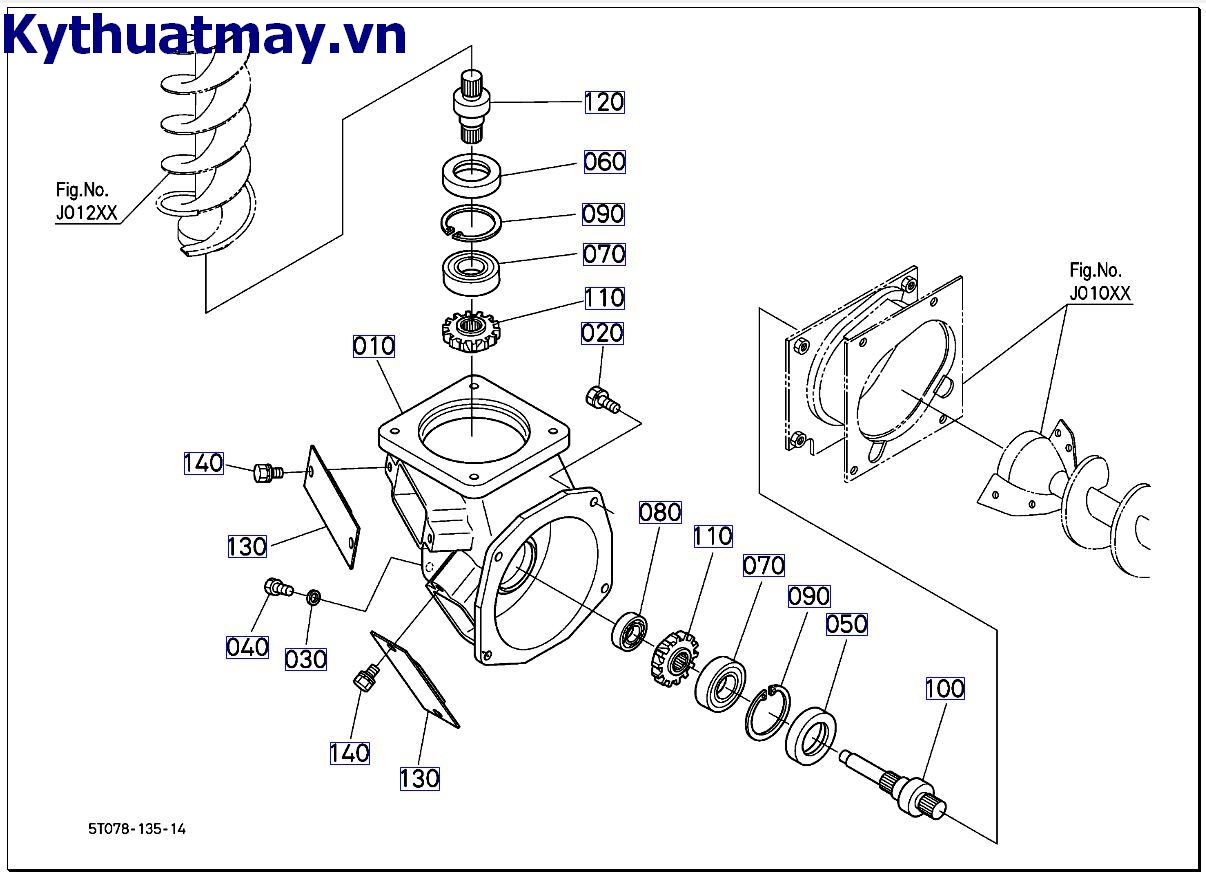 Kythuatmay.vn

Fig.No.
J012XX

120
060
090
070
110
020
010

Fig.No.
J010XX

140
130
040
030
140
130
080
110
070
090
050
100

5T078-135-14